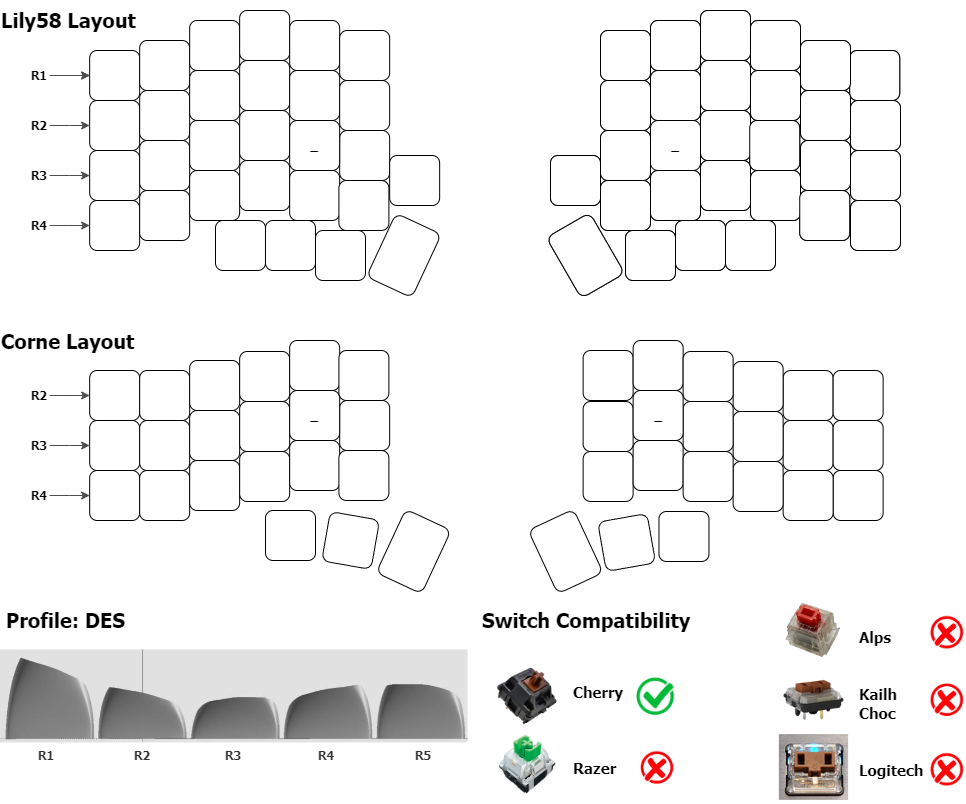 Lily58 Layout

R1
R2
R3
R4

_

_

Corne Layout

R2
R3
R4

_

_

Profile: DES

R1 R2 R3 R4 R5

Switch Compatibility

Cherry

Razer

Alps

Kailh Choc

Logitech